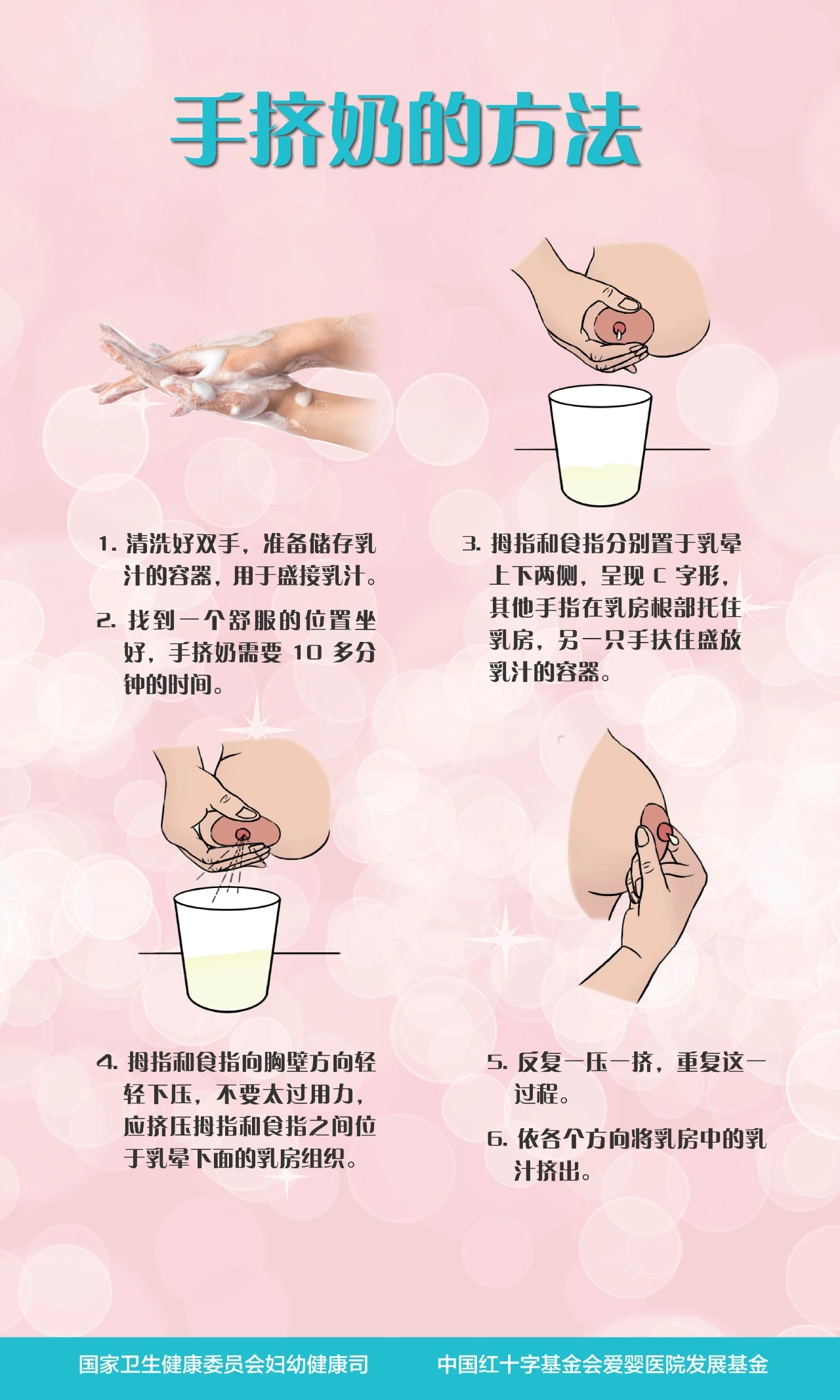 手挤奶的方法

1. 清洗好双手，准备储存乳汁的容器，用于盛接乳汁。

2. 找到一个舒服的位置坐好，手挤奶需要 10 多分钟的时间。

3. 拇指和食指分别置于乳晕上下两侧，呈现 C 字形，其他手指在乳房根部托住乳房，另一只手扶住盛放乳汁的容器。

4. 拇指和食指向胸壁方向轻轻下压，不要太过用力，应挤压拇指和食指之间位于乳晕下面的乳房组织。

5. 反复一压一挤，重复这一过程。

6. 依各个方向将乳房中的乳汁挤出。

国家卫生健康委员会妇幼健康司　中国红十字基金会爱婴医院发展基金