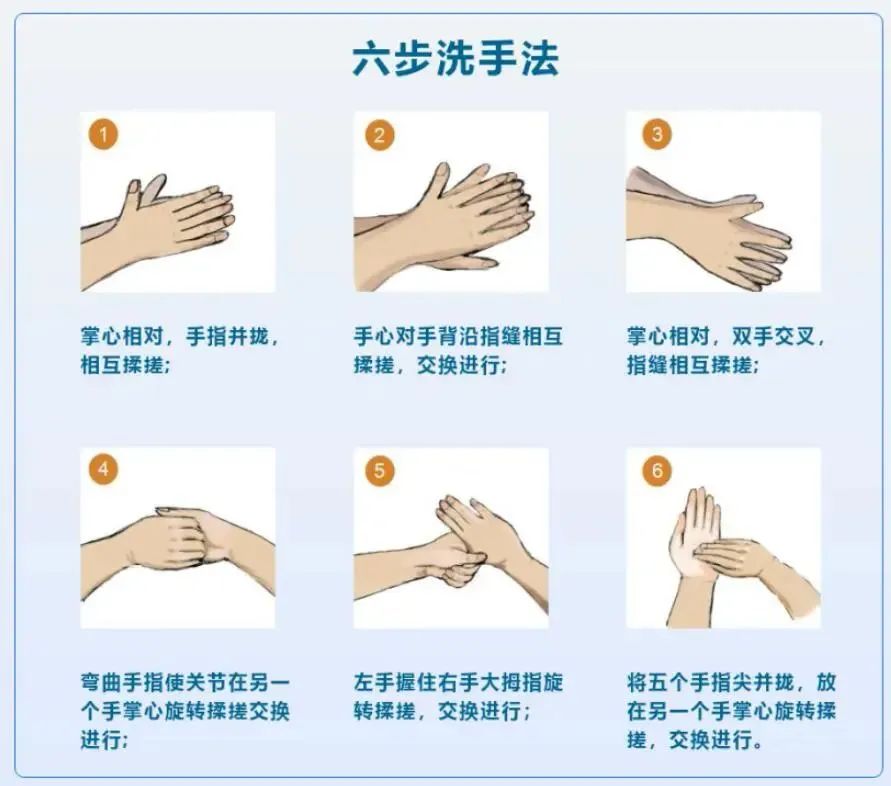 六步洗手法

1

掌心相对，手指并拢，相互揉搓；

2

手心对手背沿指缝相互揉搓，交换进行；

3

掌心相对，双手交叉，指缝相互揉搓；

4

弯曲手指使关节在另一个手掌心旋转揉搓交换进行；

5

左手握住右手大拇指旋转揉搓，交换进行；

6

将五个手指尖并拢，放在另一个手掌心旋转揉搓，交换进行。